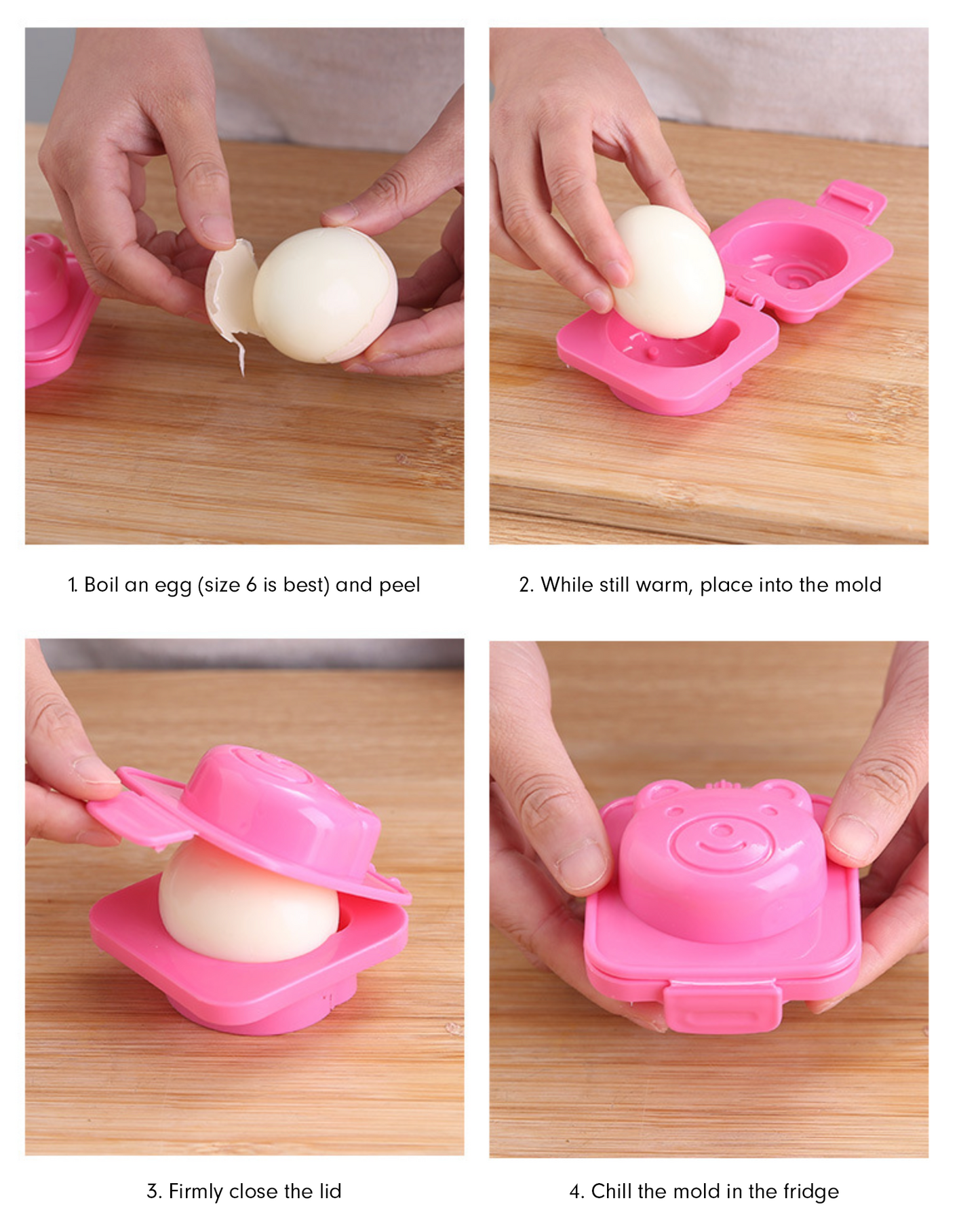 1. Boil an egg (size 6 is best) and peel

2. While still warm, place into the mold

3. Firmly close the lid

4. Chill the mold in the fridge